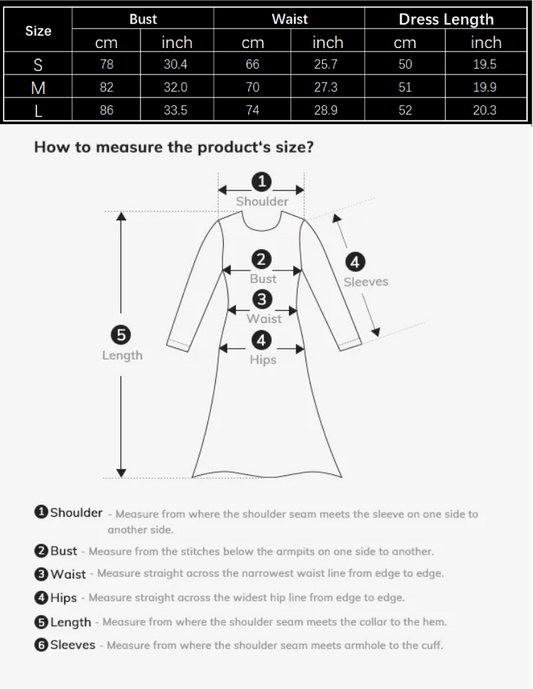 | Size | Bust | | Waist | | Dress Length | |
|---|---|---|---|---|---|---|
| | cm | inch | cm | inch | cm | inch |
| S | 78 | 30.4 | 66 | 25.7 | 50 | 19.5 |
| M | 82 | 32.0 | 70 | 27.3 | 51 | 19.9 |
| L | 86 | 33.5 | 74 | 28.9 | 52 | 20.3 |

How to measure the product's size?

1 Shoulder
2 Bust
3 Waist
4 Hips
4 Sleeves
5 Length

1 Shoulder - Measure from where the shoulder seam meets the sleeve on one side to another side.

2 Bust - Measure from the stitches below the armpits on one side to another.

3 Waist - Measure straight across the narrowest waist line from edge to edge.

4 Hips - Measure straight across the widest hip line from edge to edge.

5 Length - Measure from where the shoulder seam meets the collar to the hem.

6 Sleeves - Measure from where the shoulder seam meets armhole to the cuff.